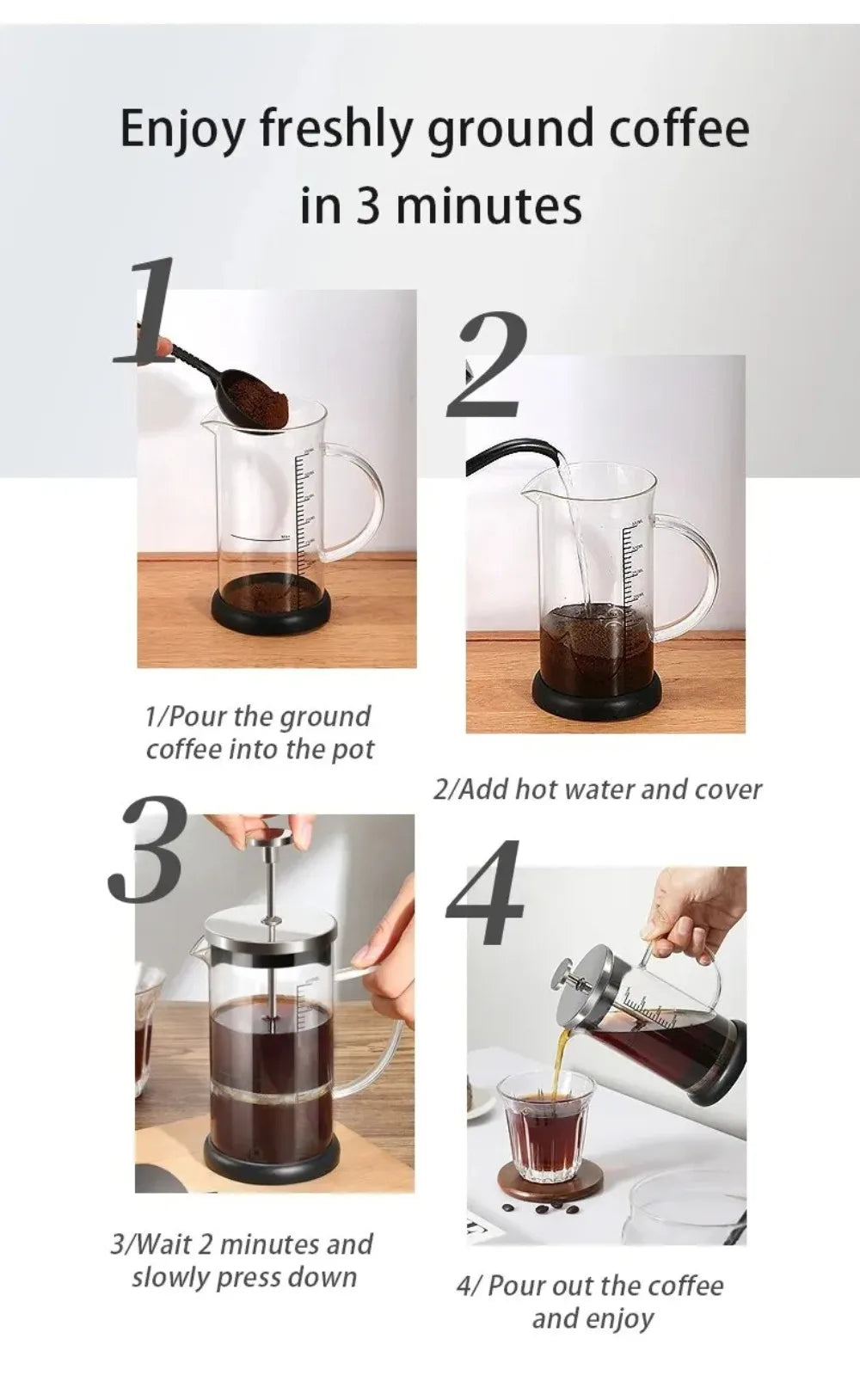 Enjoy freshly ground coffee in 3 minutes

1

1/Pour the ground coffee into the pot

2

2/Add hot water and cover

3

3/Wait 2 minutes and slowly press down

4

4/ Pour out the coffee and enjoy